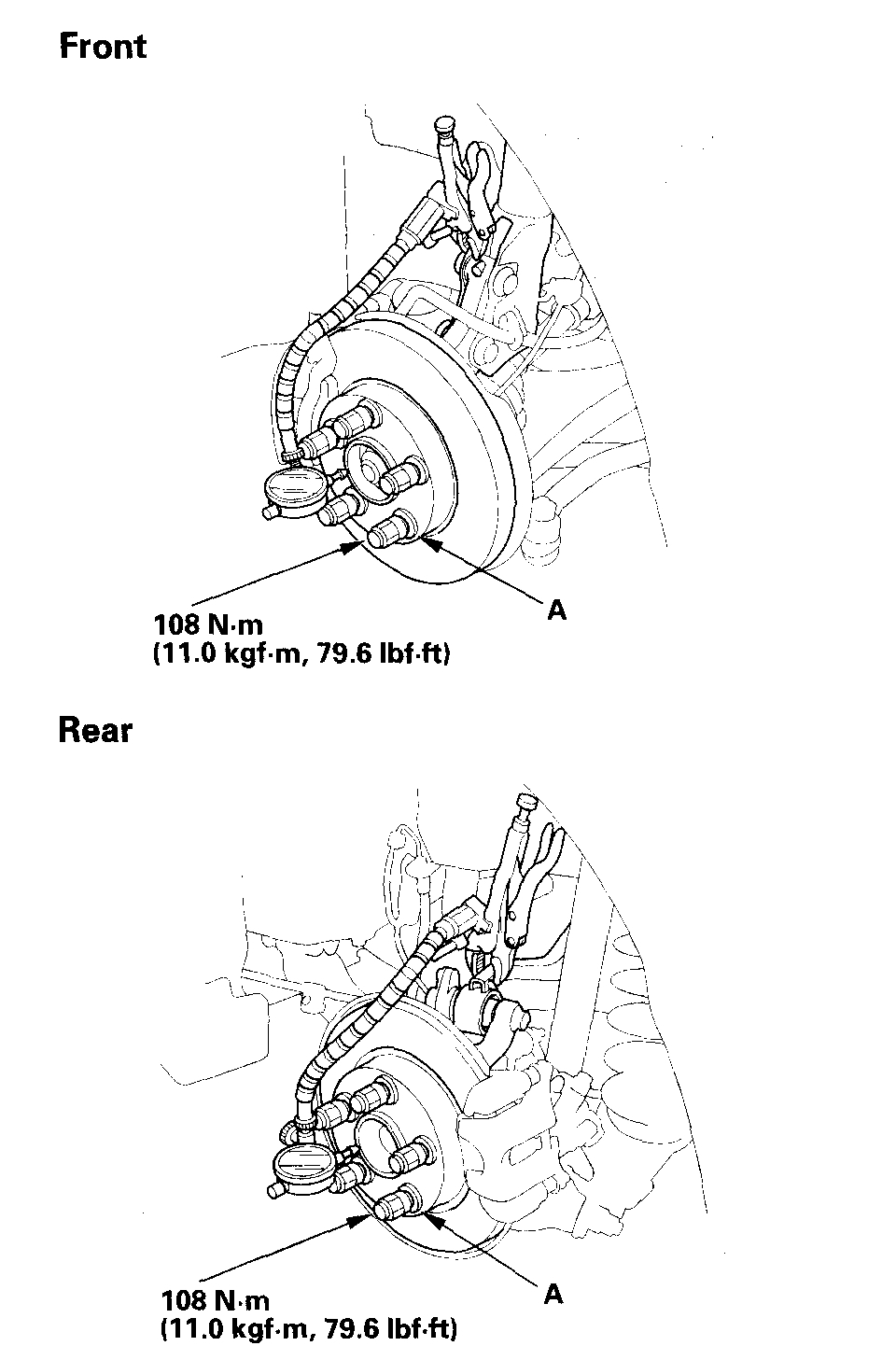 Front

108 N·m
(11.0 kgf·m, 79.6 lbf·ft)

A

Rear

108 N·m
(11.0 kgf·m, 79.6 lbf·ft)

A