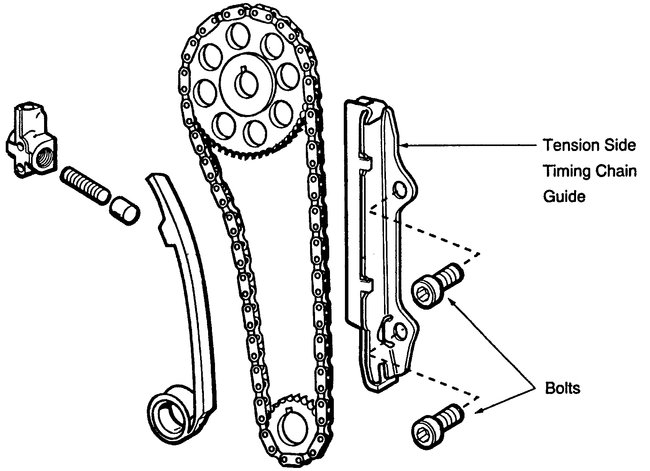 Tension Side Timing Chain Guide

Bolts