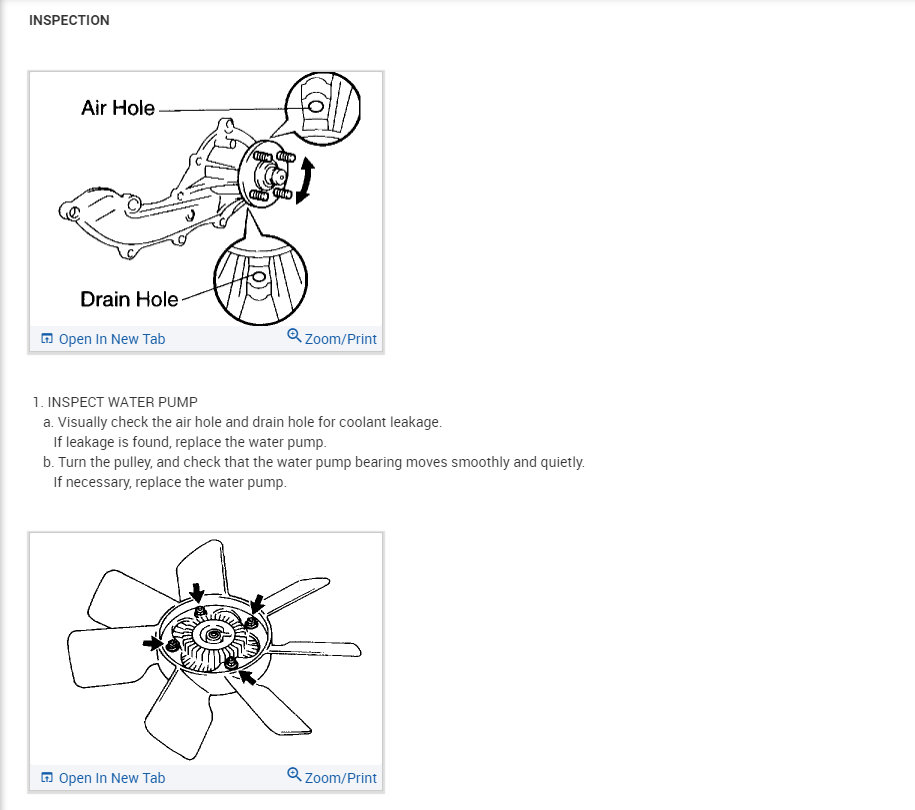 INSPECTION

Air Hole

Drain Hole

Open In New Tab

Zoom/Print

1. INSPECT WATER PUMP

a. Visually check the air hole and drain hole for coolant leakage.
If leakage is found, replace the water pump.

b. Turn the pulley, and check that the water pump bearing moves smoothly and quietly.
If necessary, replace the water pump.

Open In New Tab

Zoom/Print