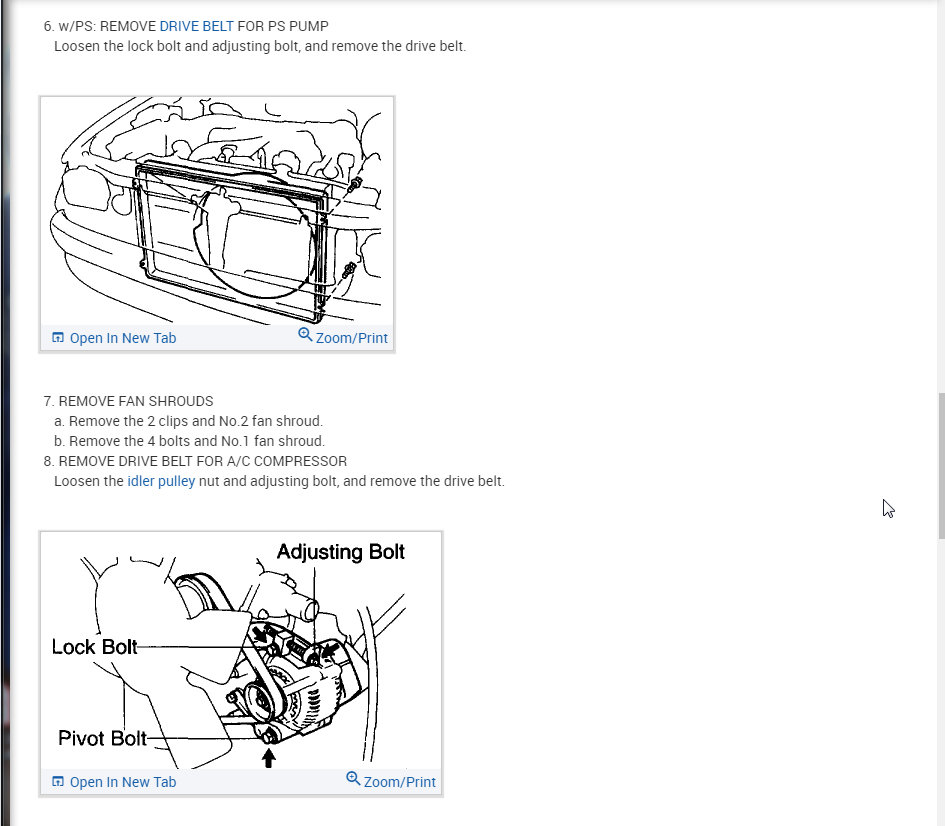 6. w/PS: REMOVE DRIVE BELT FOR PS PUMP
Loosen the lock bolt and adjusting bolt, and remove the drive belt.

Open In New Tab
Zoom/Print

7. REMOVE FAN SHROUDS
a. Remove the 2 clips and No.2 fan shroud.
b. Remove the 4 bolts and No.1 fan shroud.
8. REMOVE DRIVE BELT FOR A/C COMPRESSOR
Loosen the idler pulley nut and adjusting bolt, and remove the drive belt.

Adjusting Bolt
Lock Bolt
Pivot Bolt

Open In New Tab
Zoom/Print