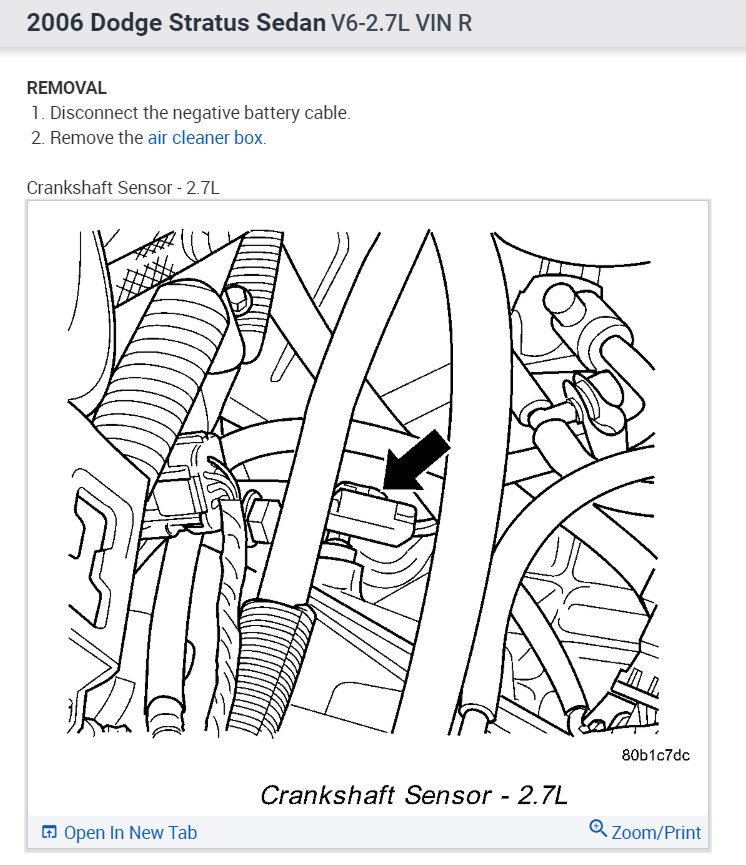 2006 Dodge Stratus Sedan V6-2.7L VIN R

REMOVAL
1. Disconnect the negative battery cable.
2. Remove the air cleaner box.

Crankshaft Sensor - 2.7L

80b1c7dc

Crankshaft Sensor - 2.7L

Open In New Tab

Zoom/Print