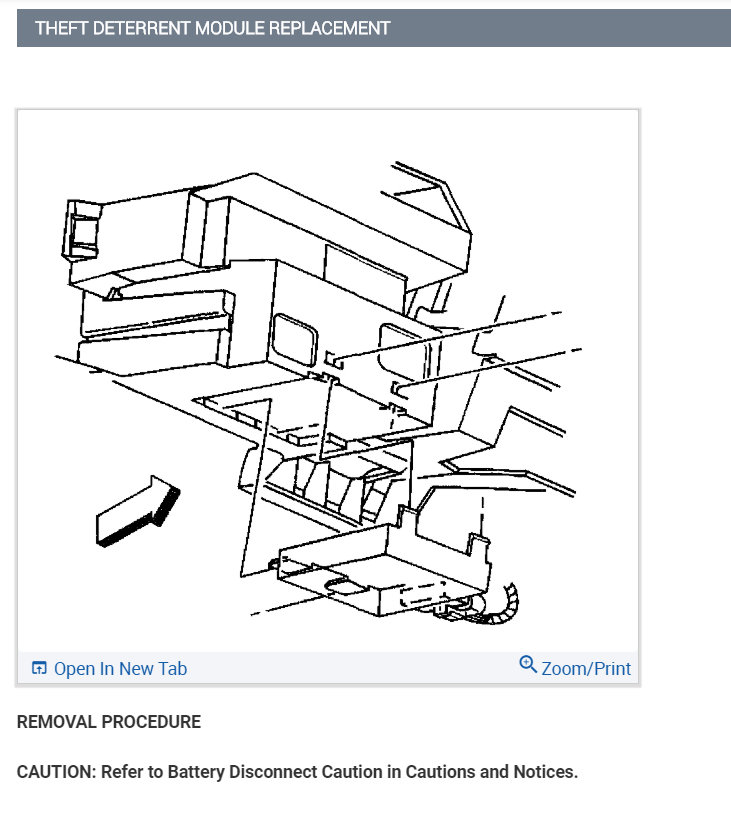 THEFT DETERRENT MODULE REPLACEMENT

Open In New Tab

Zoom/Print

REMOVAL PROCEDURE

CAUTION: Refer to Battery Disconnect Caution in Cautions and Notices.