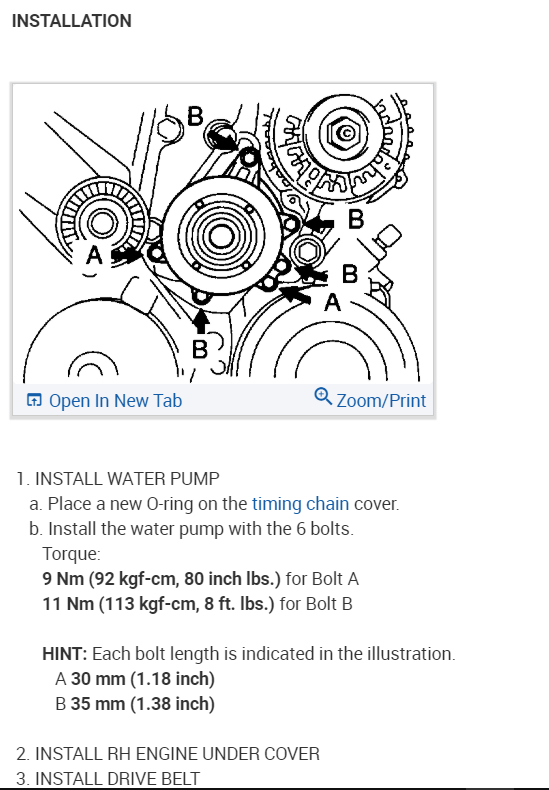 INSTALLATION

B
B
A
B
A
B

Open In New Tab
Zoom/Print

1. INSTALL WATER PUMP
a. Place a new O-ring on the timing chain cover.
b. Install the water pump with the 6 bolts.
Torque:
9 Nm (92 kgf-cm, 80 inch lbs.) for Bolt A
11 Nm (113 kgf-cm, 8 ft. lbs.) for Bolt B

HINT: Each bolt length is indicated in the illustration.
A 30 mm (1.18 inch)
B 35 mm (1.38 inch)

2. INSTALL RH ENGINE UNDER COVER
3. INSTALL DRIVE BELT