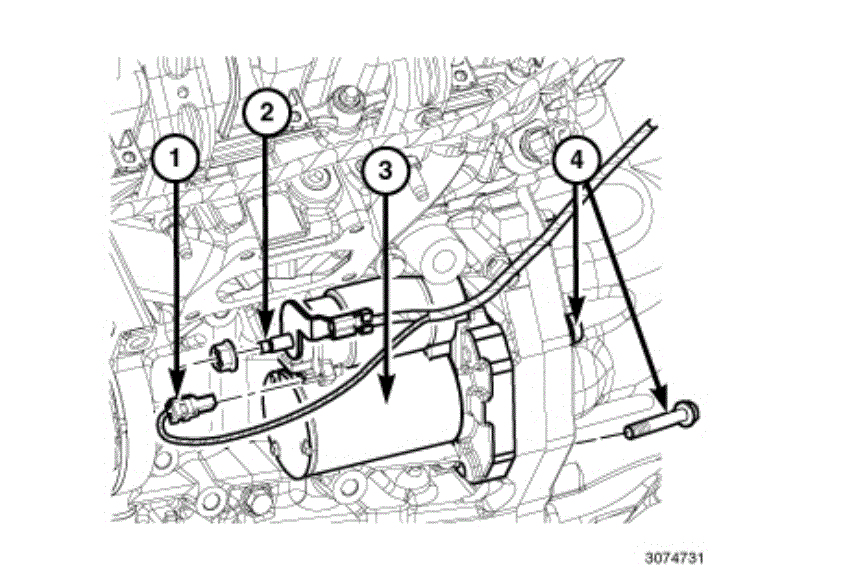 1
2
3
4
3074731