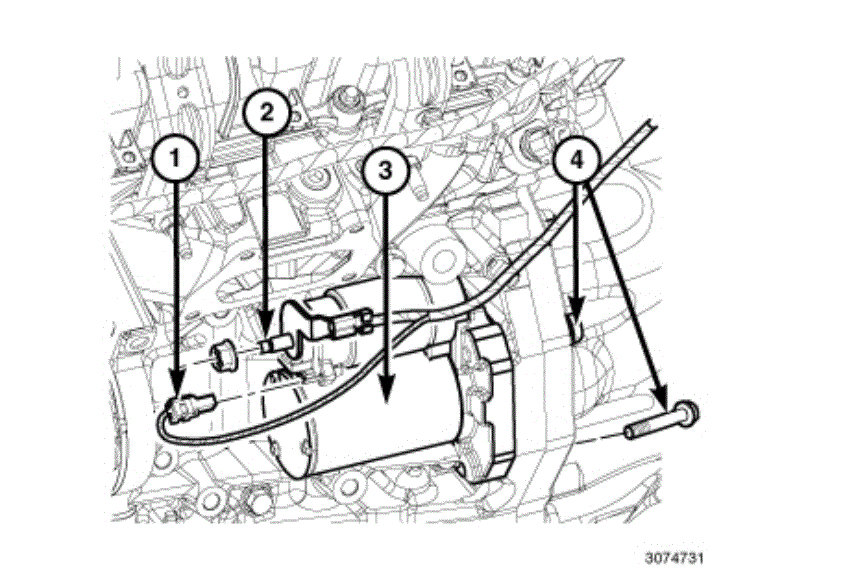 1
2
3
4
3074731