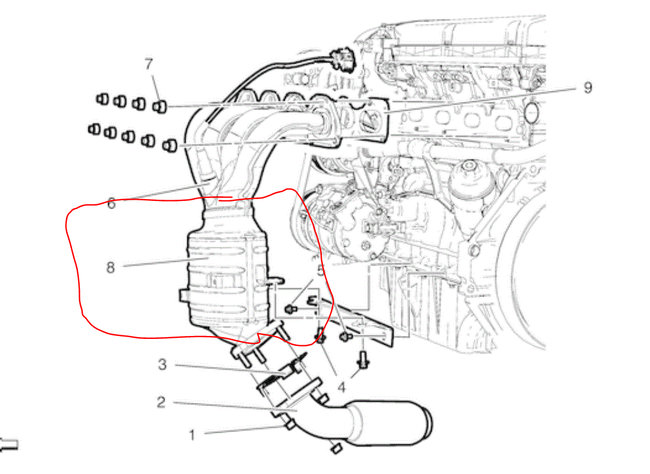 7

9

6

8

5

3

4

2

1