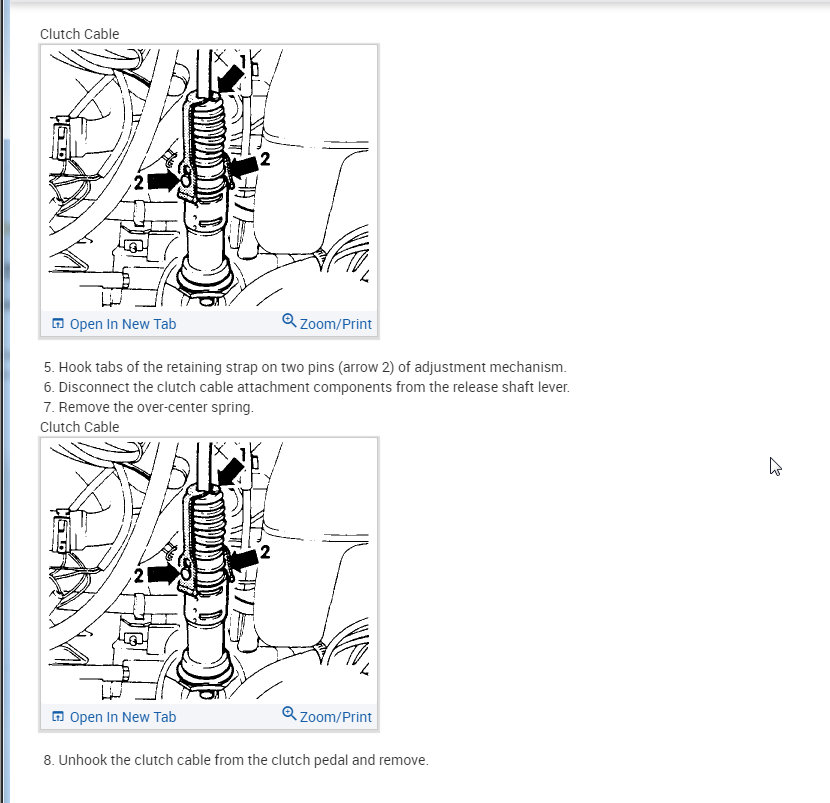 Clutch Cable

1

2

2

Open In New Tab

Zoom/Print

5. Hook tabs of the retaining strap on two pins (arrow 2) of adjustment mechanism.
6. Disconnect the clutch cable attachment components from the release shaft lever.
7. Remove the over-center spring.

Clutch Cable

1

2

2

Open In New Tab

Zoom/Print

8. Unhook the clutch cable from the clutch pedal and remove.