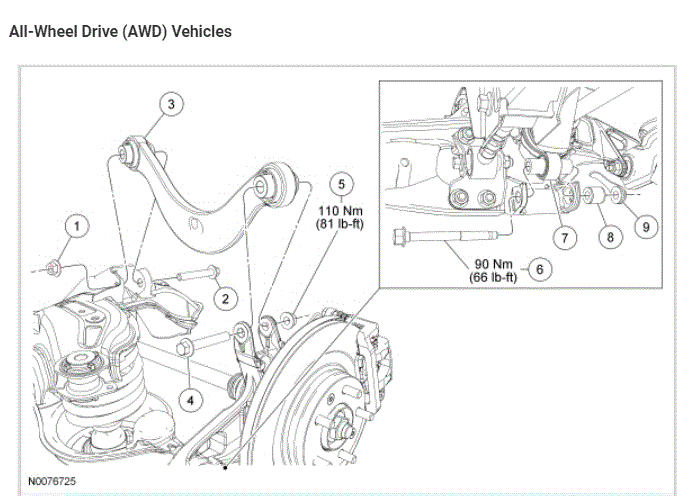 All-Wheel Drive (AWD) Vehicles

3

1

5
110 Nm
(81 lb-ft)

2

4

7

8

9

90 Nm
(66 lb-ft)

6

N0076725