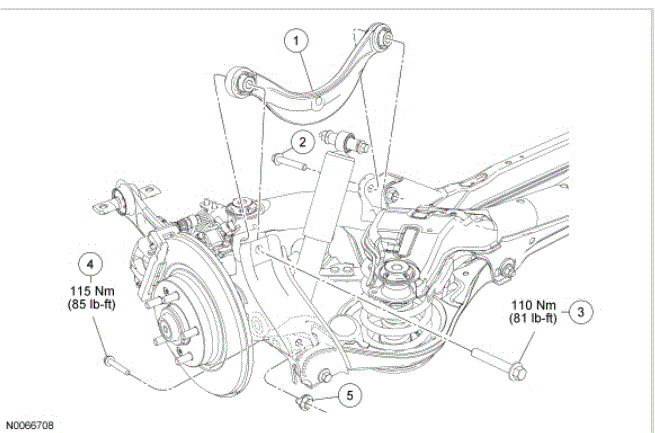 1

2

4
115 Nm
(85 lb-ft)

110 Nm
(81 lb-ft)
3

5

N0066708