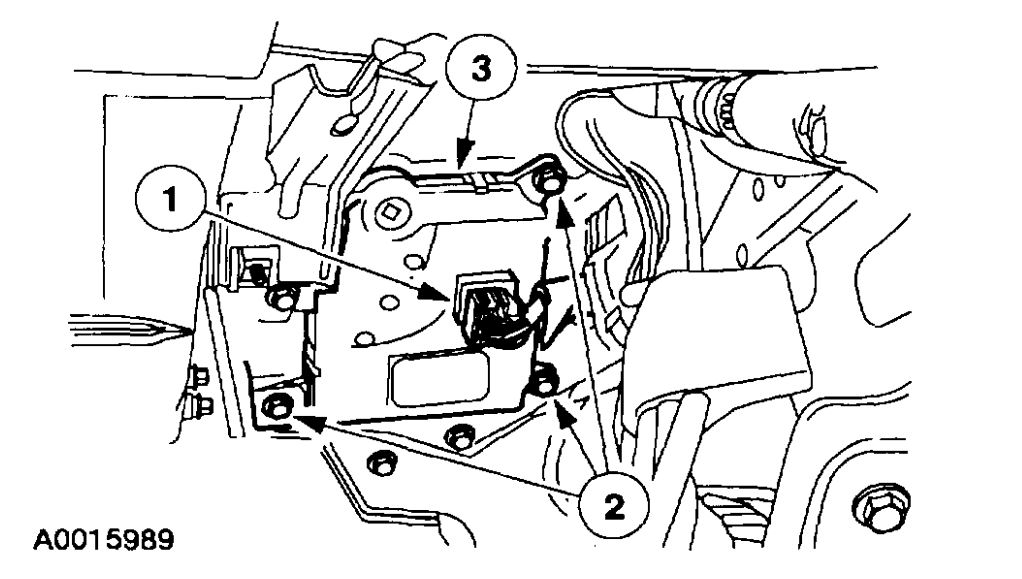 3
1
2
A0015989