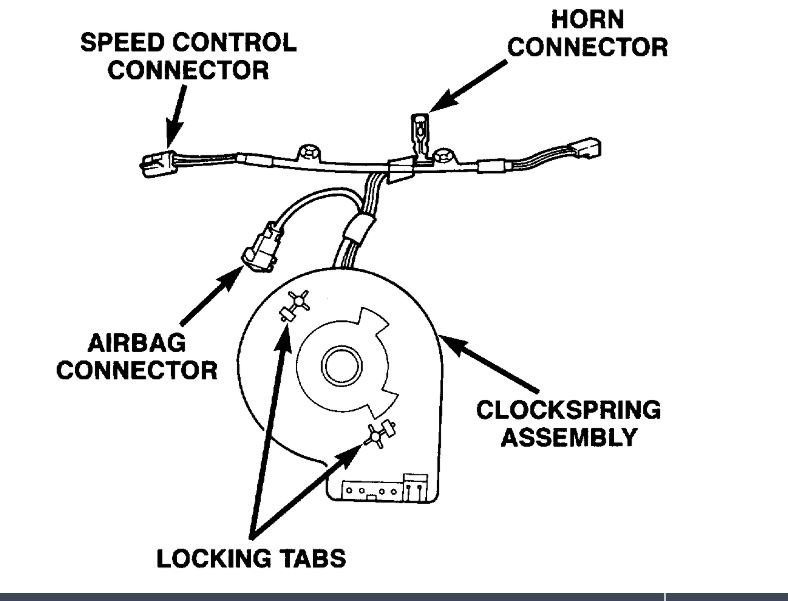 SPEED CONTROL CONNECTOR

HORN CONNECTOR

AIRBAG CONNECTOR

CLOCKSPRING ASSEMBLY

LOCKING TABS