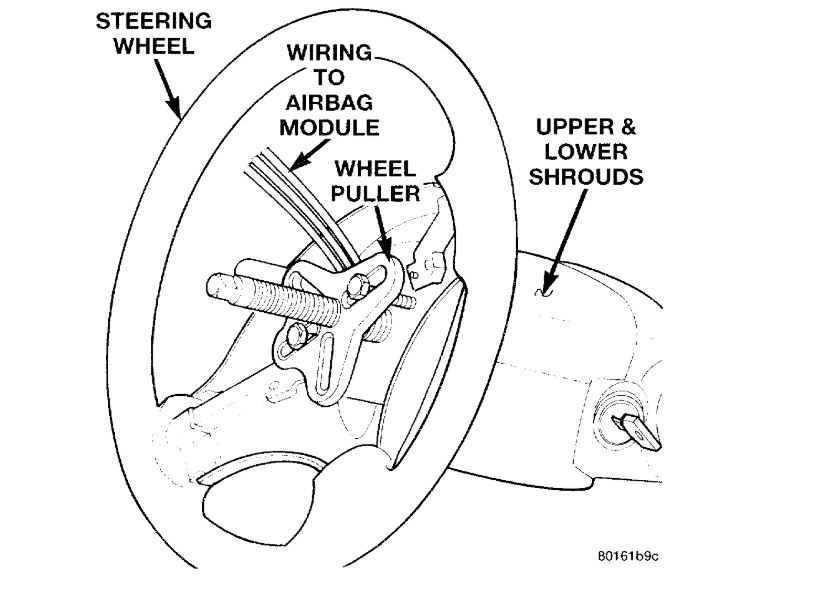 STEERING WHEEL

WIRING TO AIRBAG MODULE

WHEEL PULLER

UPPER & LOWER SHROUDS

80161b9c