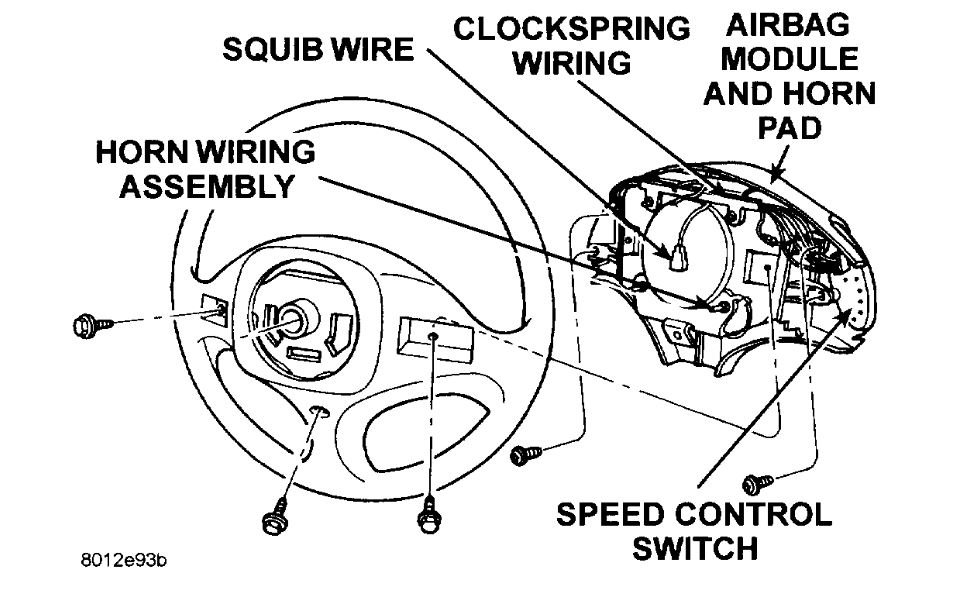 SQUIB WIRE

CLOCKSPRING WIRING

AIRBAG MODULE AND HORN PAD

HORN WIRING ASSEMBLY

SPEED CONTROL SWITCH

8012e93b