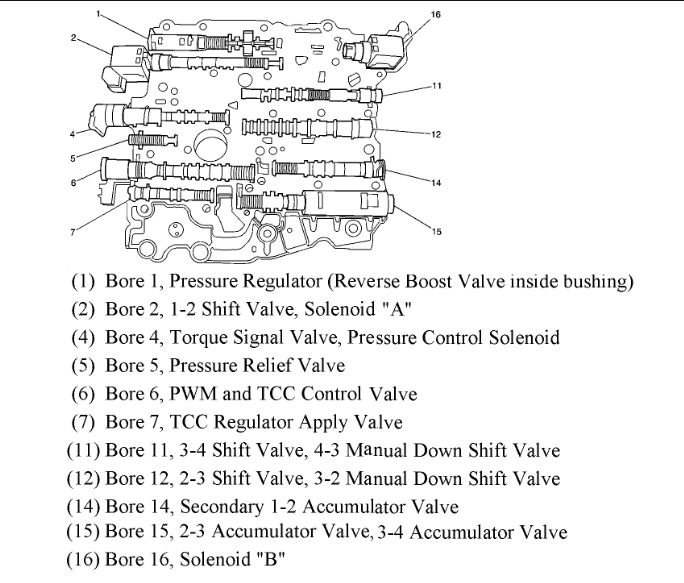 1
2
4
5
6
7
16
11
12
14
15

(1) Bore 1, Pressure Regulator (Reverse Boost Valve inside bushing)
(2) Bore 2, 1-2 Shift Valve, Solenoid "A"
(4) Bore 4, Torque Signal Valve, Pressure Control Solenoid
(5) Bore 5, Pressure Relief Valve
(6) Bore 6, PWM and TCC Control Valve
(7) Bore 7, TCC Regulator Apply Valve
(11) Bore 11, 3-4 Shift Valve, 4-3 Manual Down Shift Valve
(12) Bore 12, 2-3 Shift Valve, 3-2 Manual Down Shift Valve
(14) Bore 14, Secondary 1-2 Accumulator Valve
(15) Bore 15, 2-3 Accumulator Valve, 3-4 Accumulator Valve
(16) Bore 16, Solenoid "B"