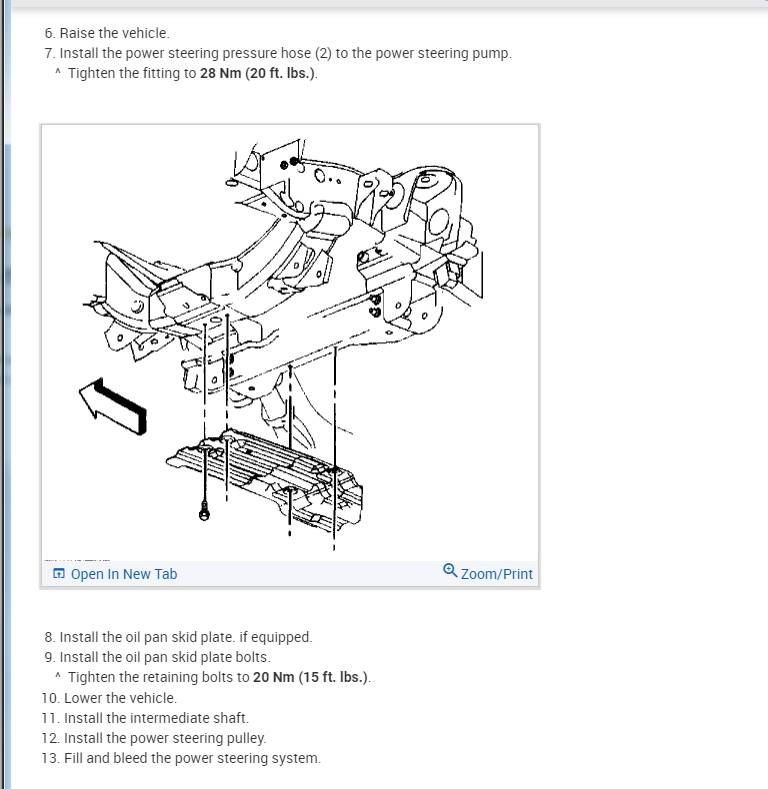 6. Raise the vehicle.
7. Install the power steering pressure hose (2) to the power steering pump.
^ Tighten the fitting to 28 Nm (20 ft. lbs.).

Open In New Tab
Zoom/Print

8. Install the oil pan skid plate. if equipped.
9. Install the oil pan skid plate bolts.
^ Tighten the retaining bolts to 20 Nm (15 ft. lbs.).
10. Lower the vehicle.
11. Install the intermediate shaft.
12. Install the power steering pulley.
13. Fill and bleed the power steering system.