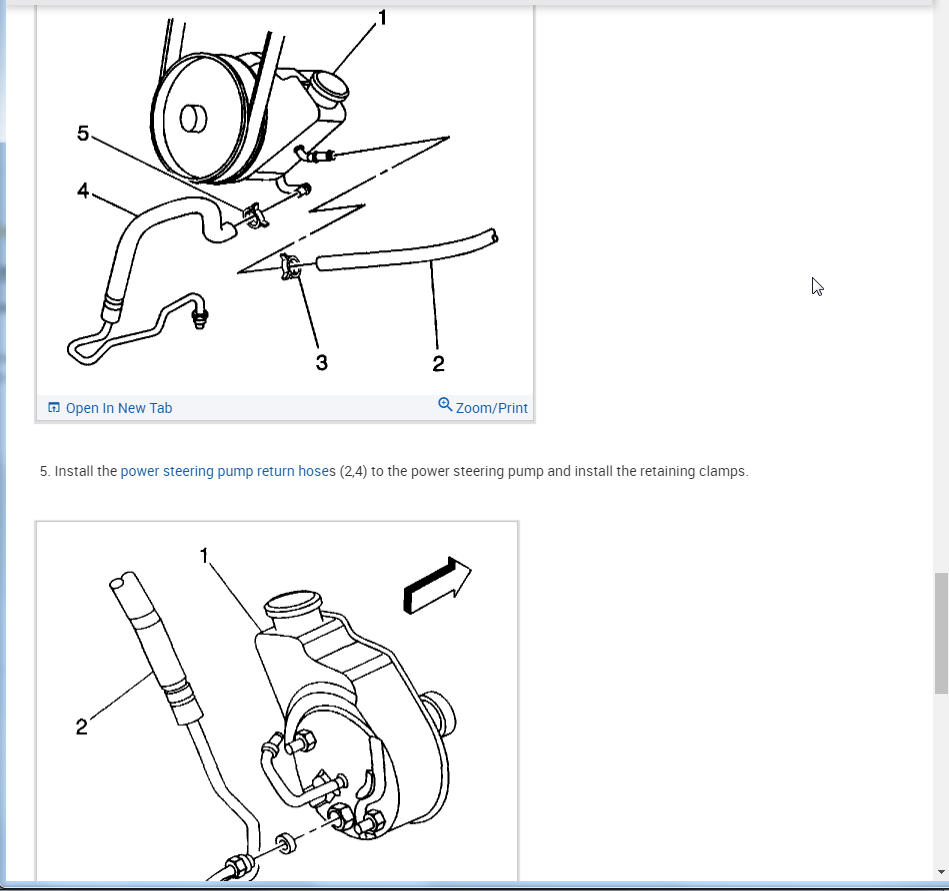 1
5
4
3
2

Open In New Tab
Zoom/Print

5. Install the power steering pump return hoses (2,4) to the power steering pump and install the retaining clamps.

1
2