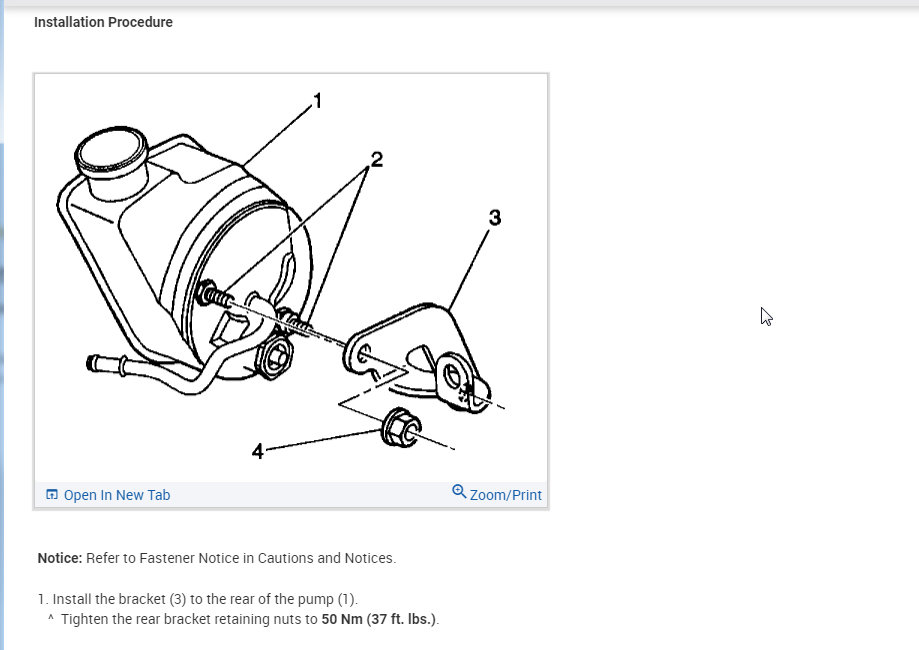 Installation Procedure

1
2
3
4

Open In New Tab
Zoom/Print

Notice: Refer to Fastener Notice in Cautions and Notices.

1. Install the bracket (3) to the rear of the pump (1).
^ Tighten the rear bracket retaining nuts to 50 Nm (37 ft. lbs.).