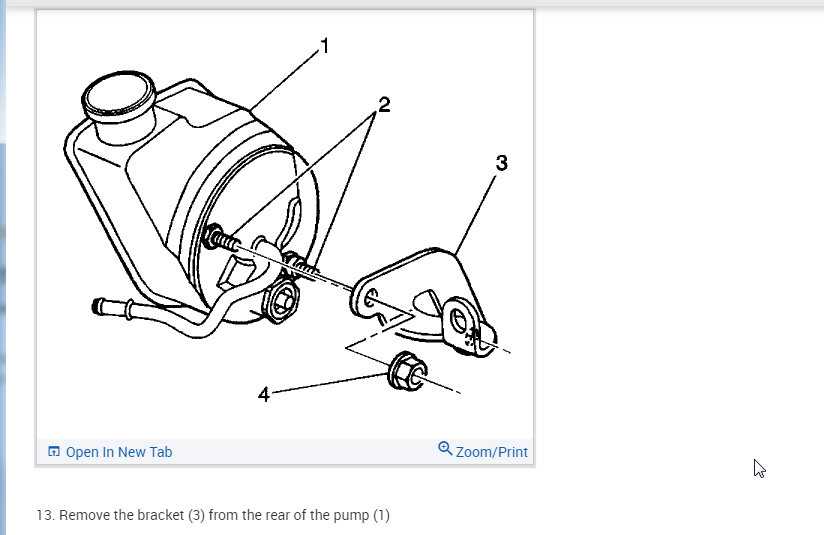 1
2
3
4

Open In New Tab
Zoom/Print

13. Remove the bracket (3) from the rear of the pump (1)