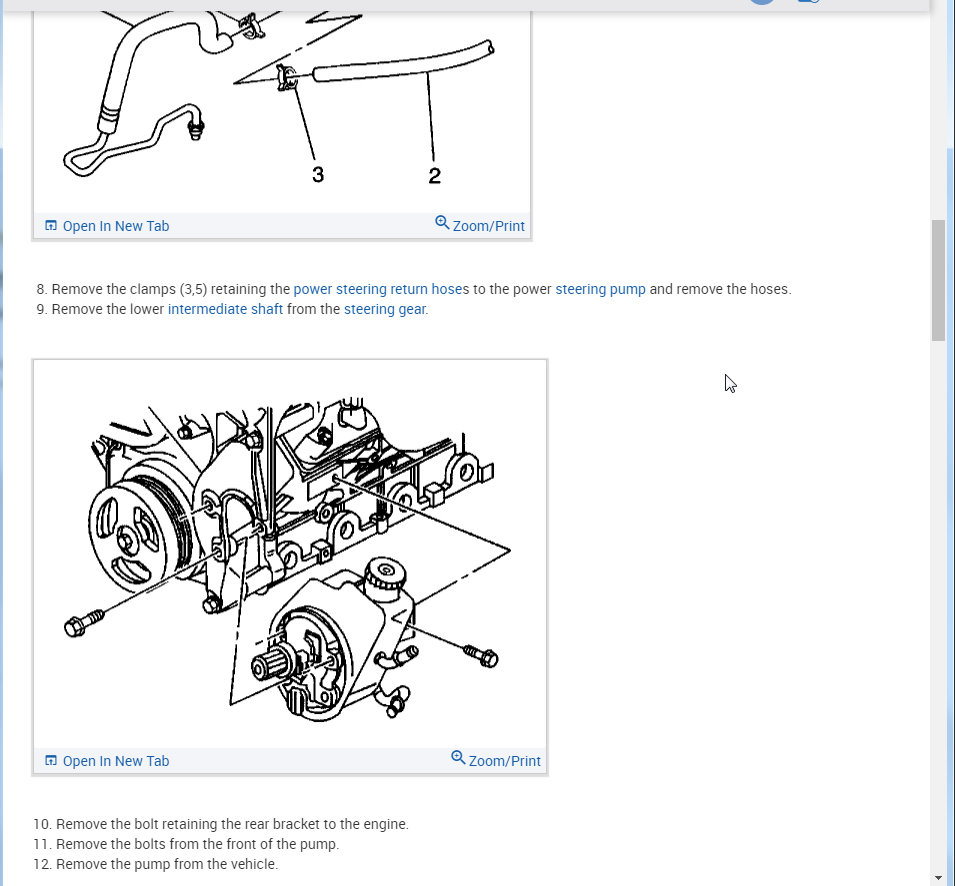 3
2

Open In New Tab
Zoom/Print

8. Remove the clamps (3,5) retaining the power steering return hoses to the power steering pump and remove the hoses.
9. Remove the lower intermediate shaft from the steering gear.

Open In New Tab
Zoom/Print

10. Remove the bolt retaining the rear bracket to the engine.
11. Remove the bolts from the front of the pump.
12. Remove the pump from the vehicle.