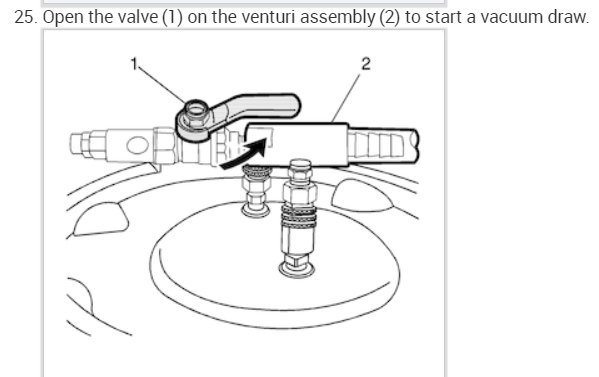 25. Open the valve (1) on the venturi assembly (2) to start a vacuum draw.

1

2