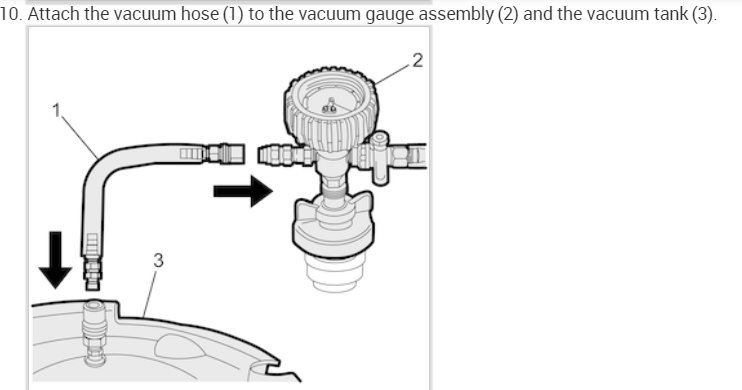 10. Attach the vacuum hose (1) to the vacuum gauge assembly (2) and the vacuum tank (3).

1

2

3