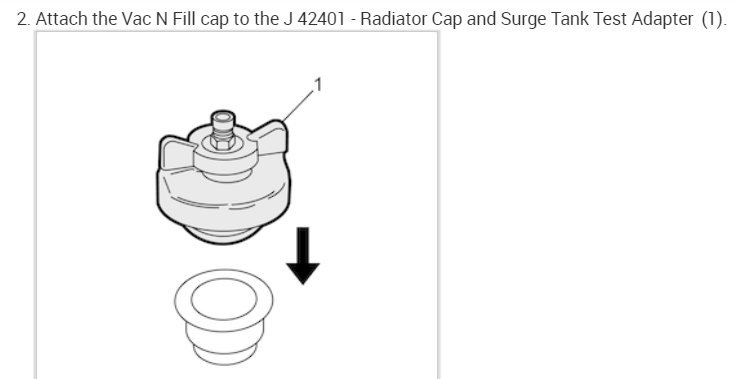 2. Attach the Vac N Fill cap to the J 42401 - Radiator Cap and Surge Tank Test Adapter (1).

1