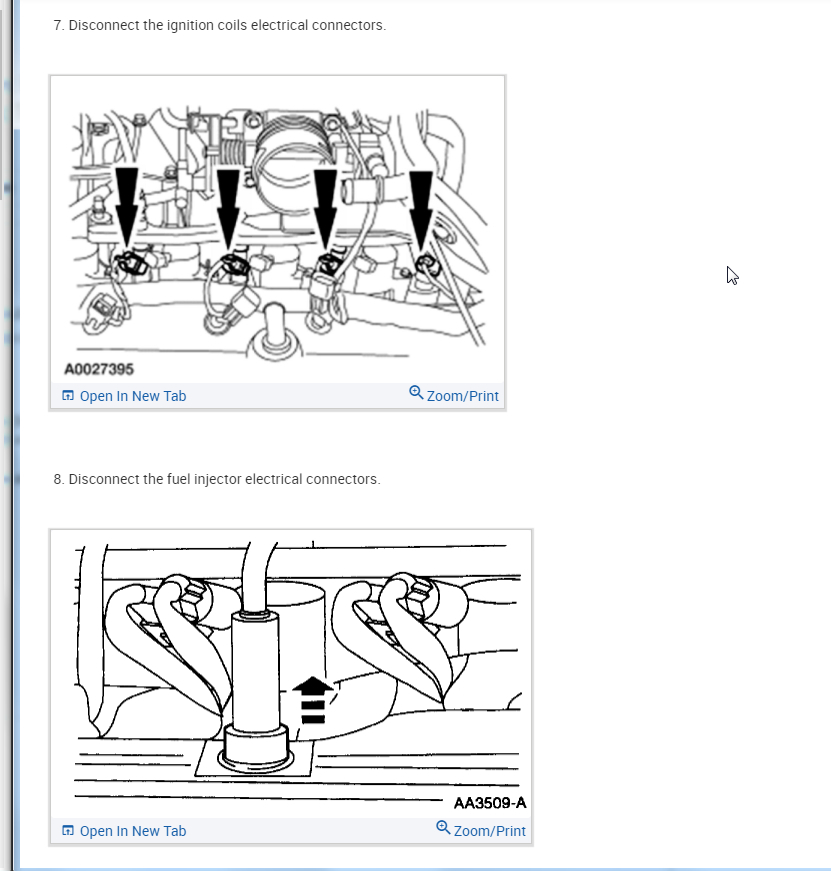 7. Disconnect the ignition coils electrical connectors.

A0027395

Open In New Tab

Zoom/Print

8. Disconnect the fuel injector electrical connectors.

AA3509-A

Open In New Tab

Zoom/Print