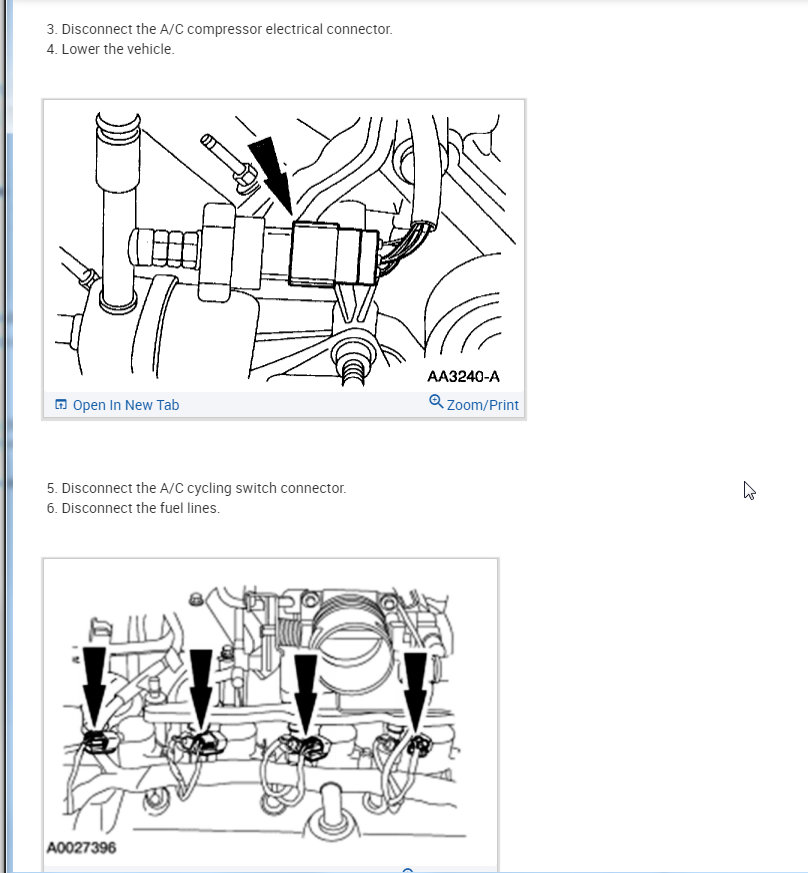 3. Disconnect the A/C compressor electrical connector.
4. Lower the vehicle.

AA3240-A

Open In New Tab

Zoom/Print

5. Disconnect the A/C cycling switch connector.
6. Disconnect the fuel lines.

A0027396