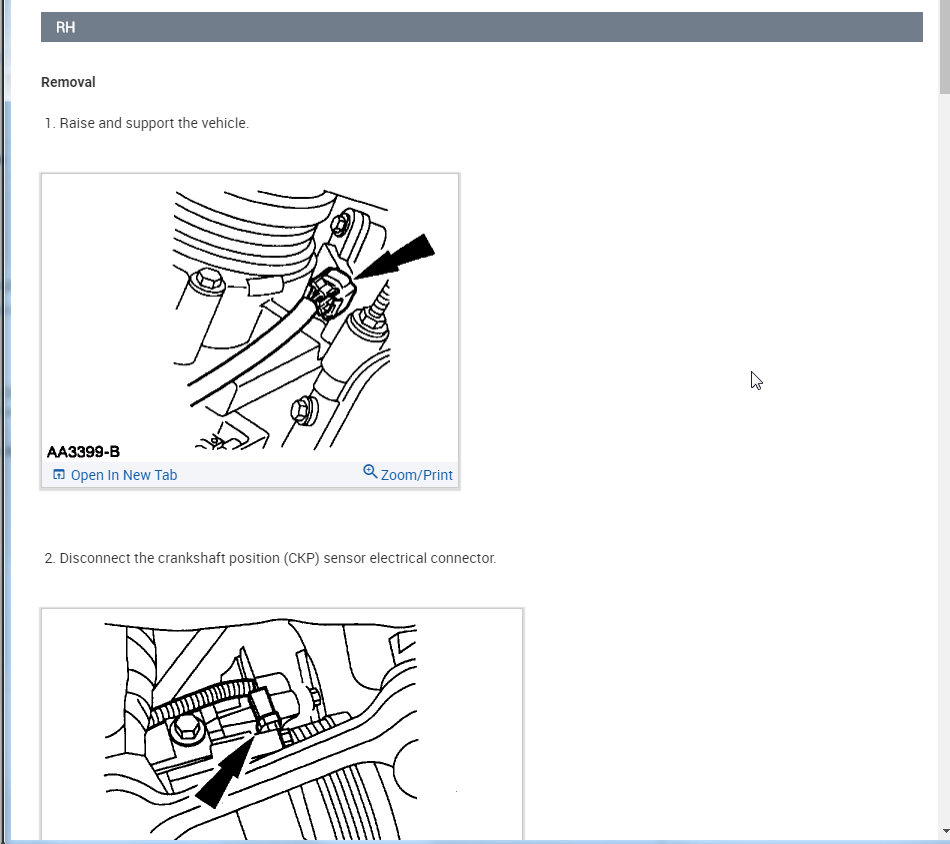 RH

Removal

1. Raise and support the vehicle.

AA3399-B

Open In New Tab

Zoom/Print

2. Disconnect the crankshaft position (CKP) sensor electrical connector.