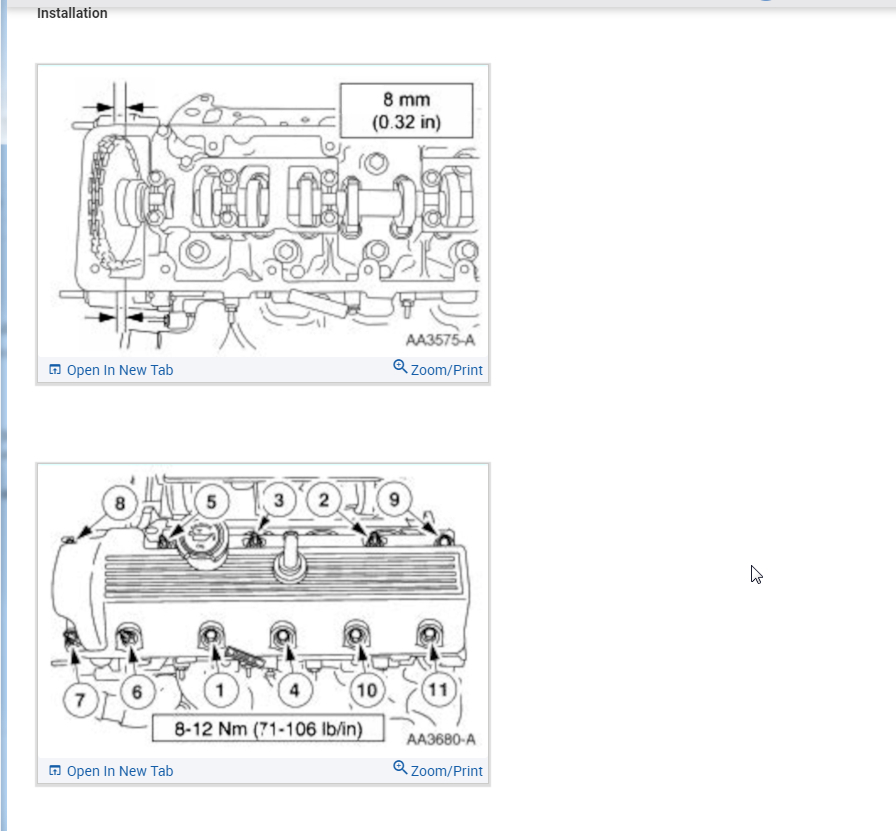 Installation

8 mm
(0.32 in)

AA3575-A

Open In New Tab
Zoom/Print

8
5
3
2
9
7
6
1
4
10
11

8-12 Nm (71-106 lb/in)

AA3680-A

Open In New Tab
Zoom/Print