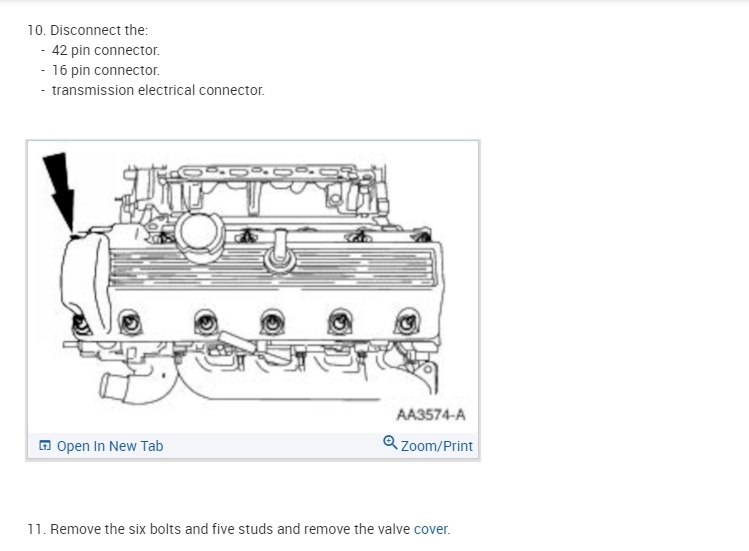 10. Disconnect the:
- 42 pin connector.
- 16 pin connector.
- transmission electrical connector.

AA3574-A

Open In New Tab

Zoom/Print

11. Remove the six bolts and five studs and remove the valve cover.