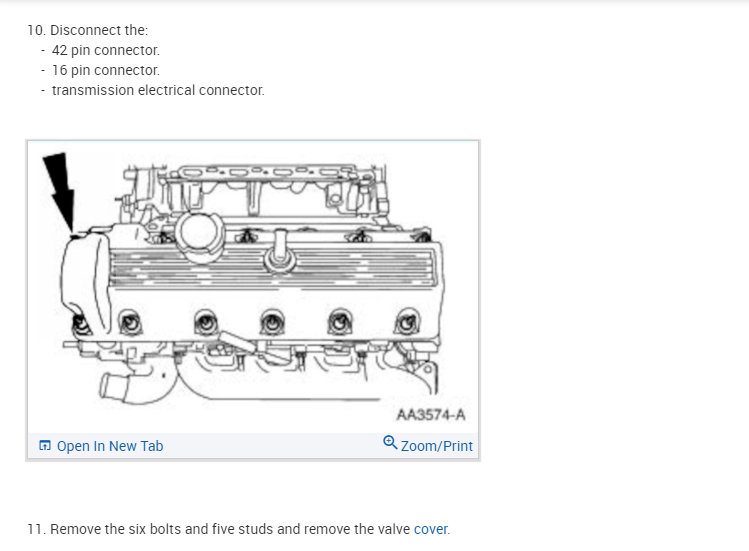 10. Disconnect the:
- 42 pin connector.
- 16 pin connector.
- transmission electrical connector.

AA3574-A

Open In New Tab

Zoom/Print

11. Remove the six bolts and five studs and remove the valve cover.