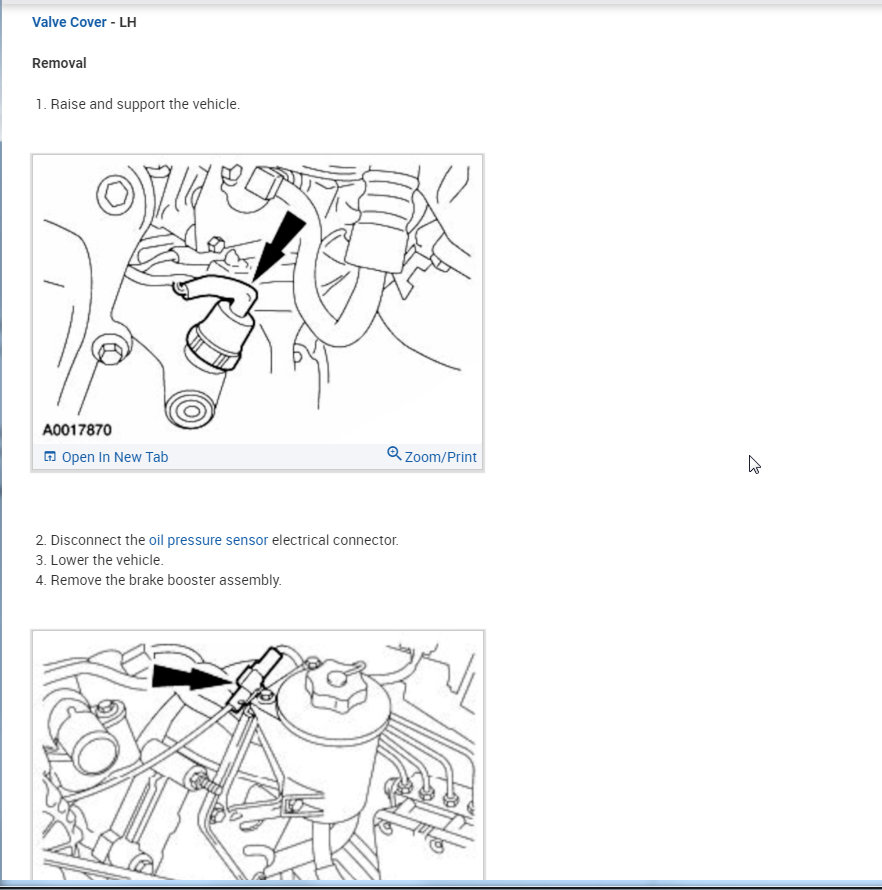 Valve Cover - LH

Removal

1. Raise and support the vehicle.

A0017870

Open In New Tab

Zoom/Print

2. Disconnect the oil pressure sensor electrical connector.
3. Lower the vehicle.
4. Remove the brake booster assembly.