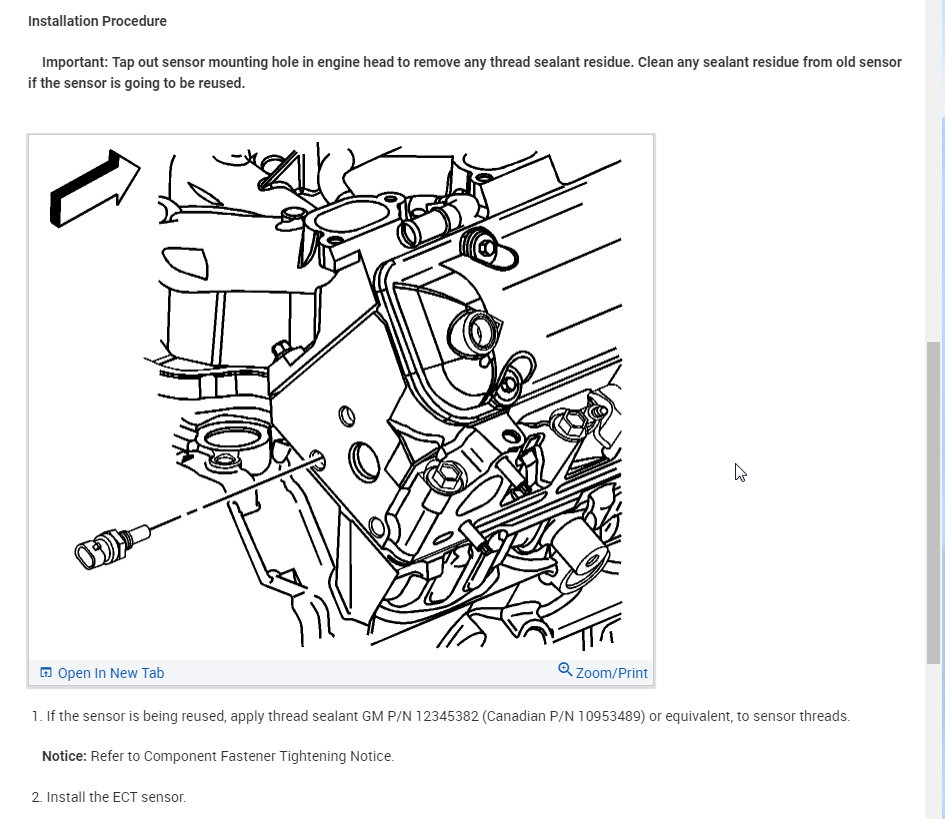 Installation Procedure

Important: Tap out sensor mounting hole in engine head to remove any thread sealant residue. Clean any sealant residue from old sensor if the sensor is going to be reused.

Open In New Tab

Zoom/Print

1. If the sensor is being reused, apply thread sealant GM P/N 12345382 (Canadian P/N 10953489) or equivalent, to sensor threads.

Notice: Refer to Component Fastener Tightening Notice.

2. Install the ECT sensor.