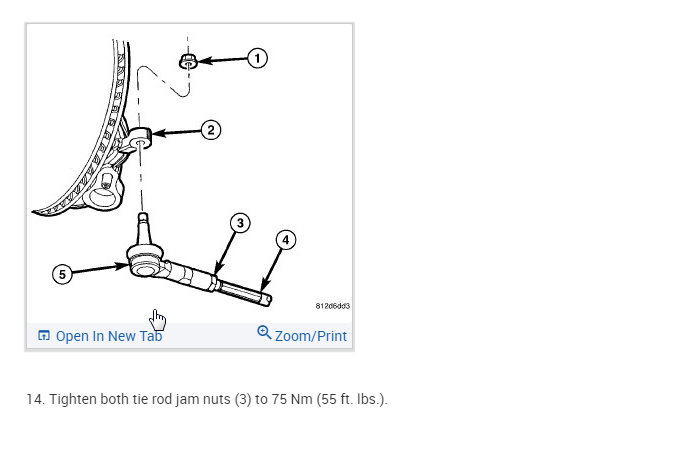 1
2
3
4
5
812d6dd3

Open In New Tab
Zoom/Print

14. Tighten both tie rod jam nuts (3) to 75 Nm (55 ft. lbs.).