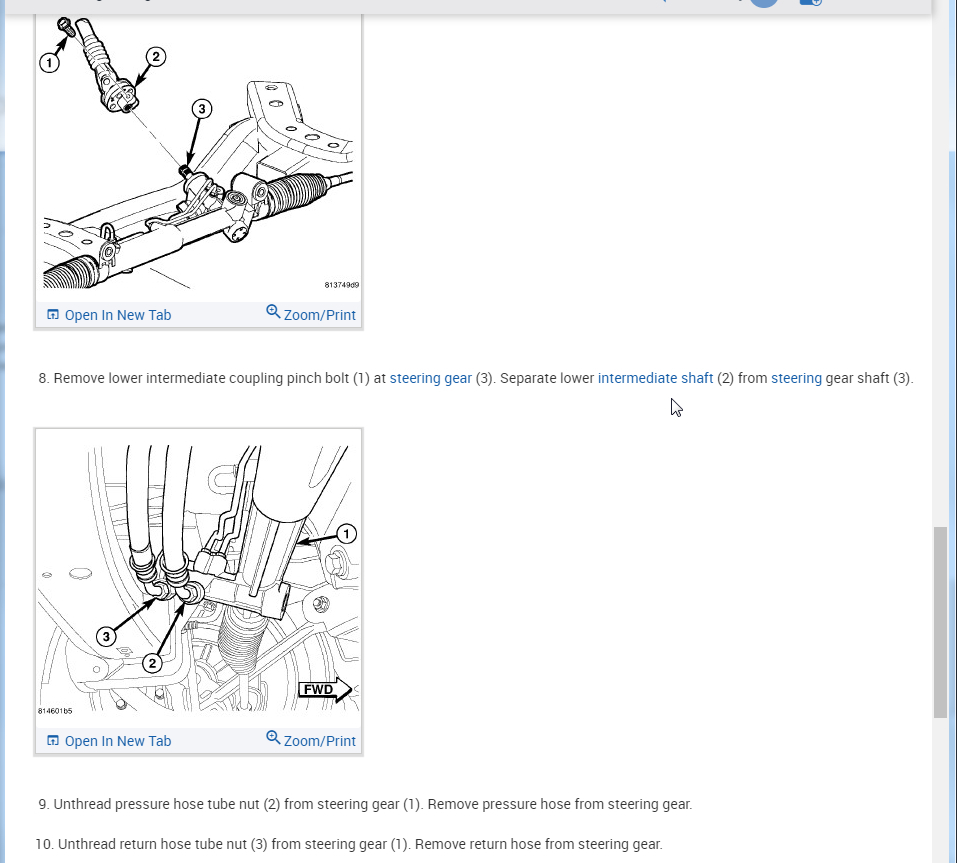 1

2

3

813749d9

Open In New Tab

Zoom/Print

8. Remove lower intermediate coupling pinch bolt (1) at steering gear (3). Separate lower intermediate shaft (2) from steering gear shaft (3).

1

3

2

FWD

814601b5

Open In New Tab

Zoom/Print

9. Unthread pressure hose tube nut (2) from steering gear (1). Remove pressure hose from steering gear.

10. Unthread return hose tube nut (3) from steering gear (1). Remove return hose from steering gear.