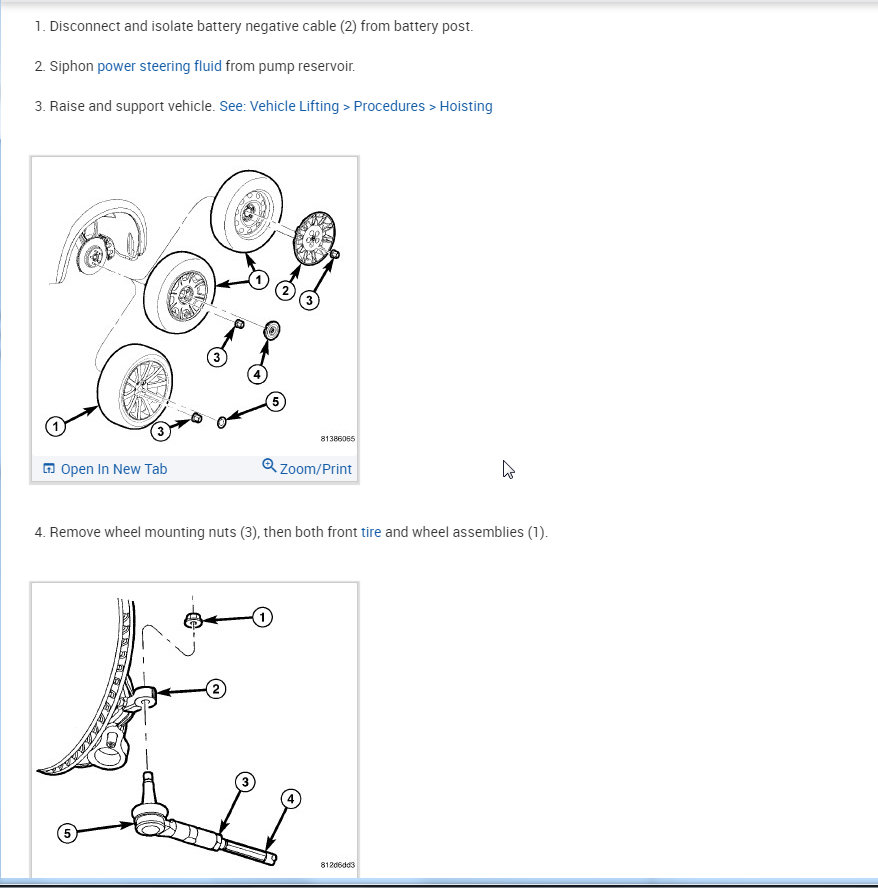 1. Disconnect and isolate battery negative cable (2) from battery post.

2. Siphon power steering fluid from pump reservoir.

3. Raise and support vehicle. See: Vehicle Lifting > Procedures > Hoisting

1
2
3
3
4
5
1
3
81386065

Open In New Tab
Zoom/Print

4. Remove wheel mounting nuts (3), then both front tire and wheel assemblies (1).

1
2
3
4
5
812d6dd3