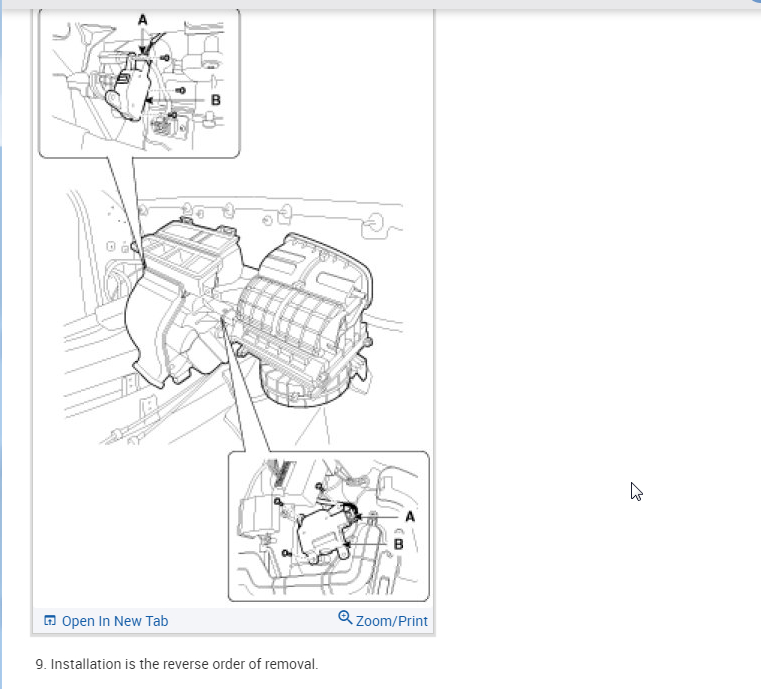 A

B

A

B

Open In New Tab

Zoom/Print

9. Installation is the reverse order of removal.