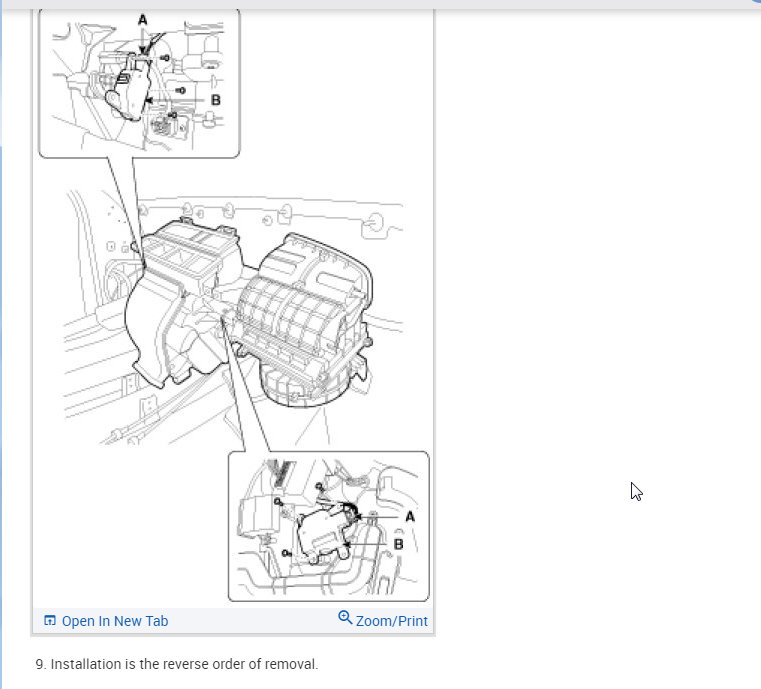 A
B
A
B
Open In New Tab
Zoom/Print

9. Installation is the reverse order of removal.