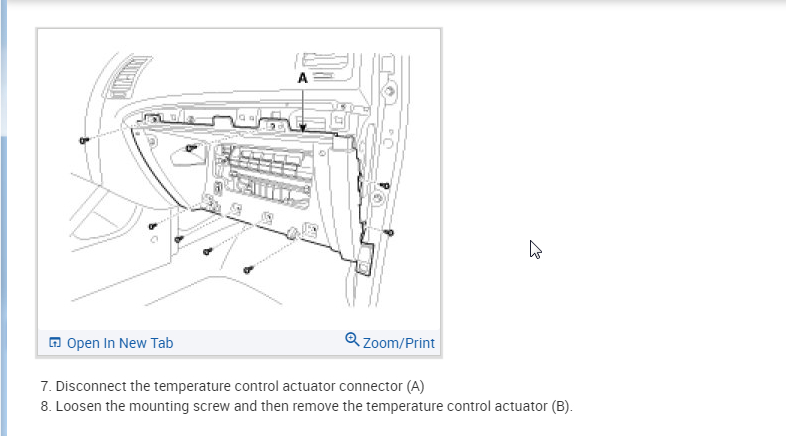 A

Open In New Tab

Zoom/Print

7. Disconnect the temperature control actuator connector (A)
8. Loosen the mounting screw and then remove the temperature control actuator (B).