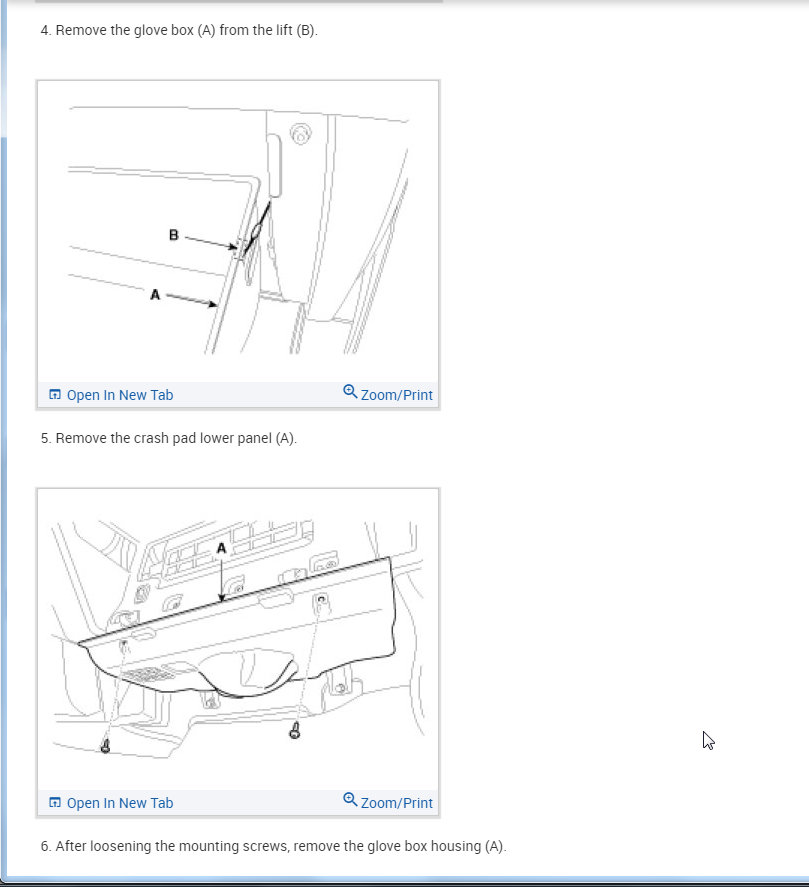 4. Remove the glove box (A) from the lift (B).

B

A

Open In New Tab

Zoom/Print

5. Remove the crash pad lower panel (A).

A

Open In New Tab

Zoom/Print

6. After loosening the mounting screws, remove the glove box housing (A).