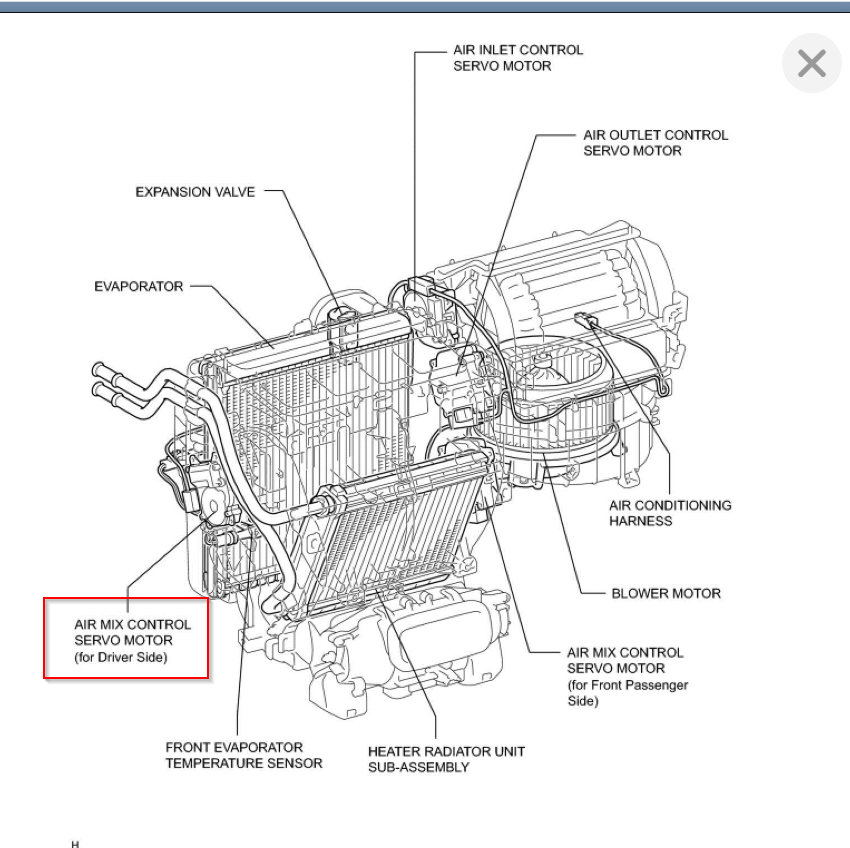 AIR INLET CONTROL SERVO MOTOR

AIR OUTLET CONTROL SERVO MOTOR

EXPANSION VALVE

EVAPORATOR

AIR CONDITIONING HARNESS

BLOWER MOTOR

AIR MIX CONTROL SERVO MOTOR (for Driver Side)

AIR MIX CONTROL SERVO MOTOR (for Front Passenger Side)

FRONT EVAPORATOR TEMPERATURE SENSOR

HEATER RADIATOR UNIT SUB-ASSEMBLY

H