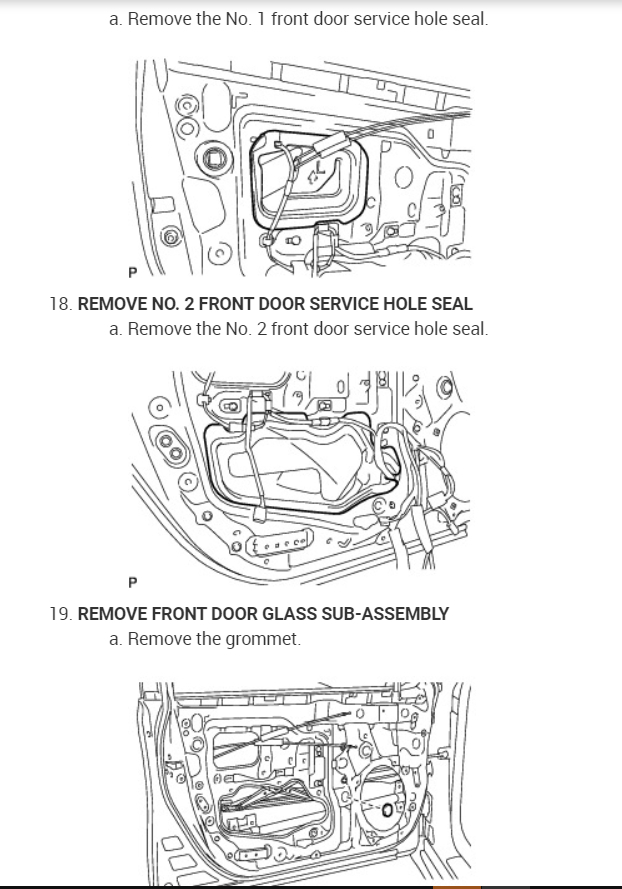 a. Remove the No. 1 front door service hole seal.

P

18. REMOVE NO. 2 FRONT DOOR SERVICE HOLE SEAL

a. Remove the No. 2 front door service hole seal.

P

19. REMOVE FRONT DOOR GLASS SUB-ASSEMBLY

a. Remove the grommet.