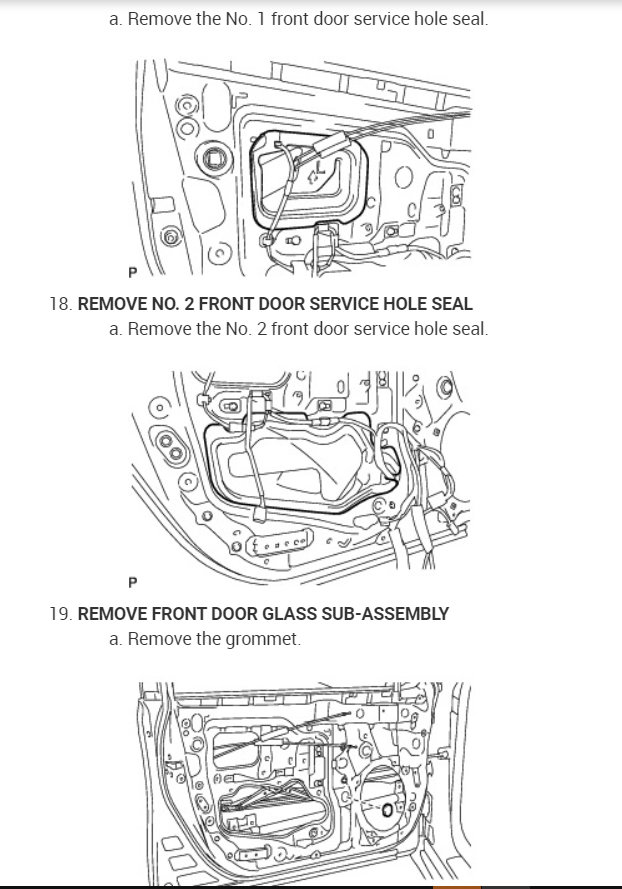 a. Remove the No. 1 front door service hole seal.

P

18. REMOVE NO. 2 FRONT DOOR SERVICE HOLE SEAL

a. Remove the No. 2 front door service hole seal.

P

19. REMOVE FRONT DOOR GLASS SUB-ASSEMBLY

a. Remove the grommet.