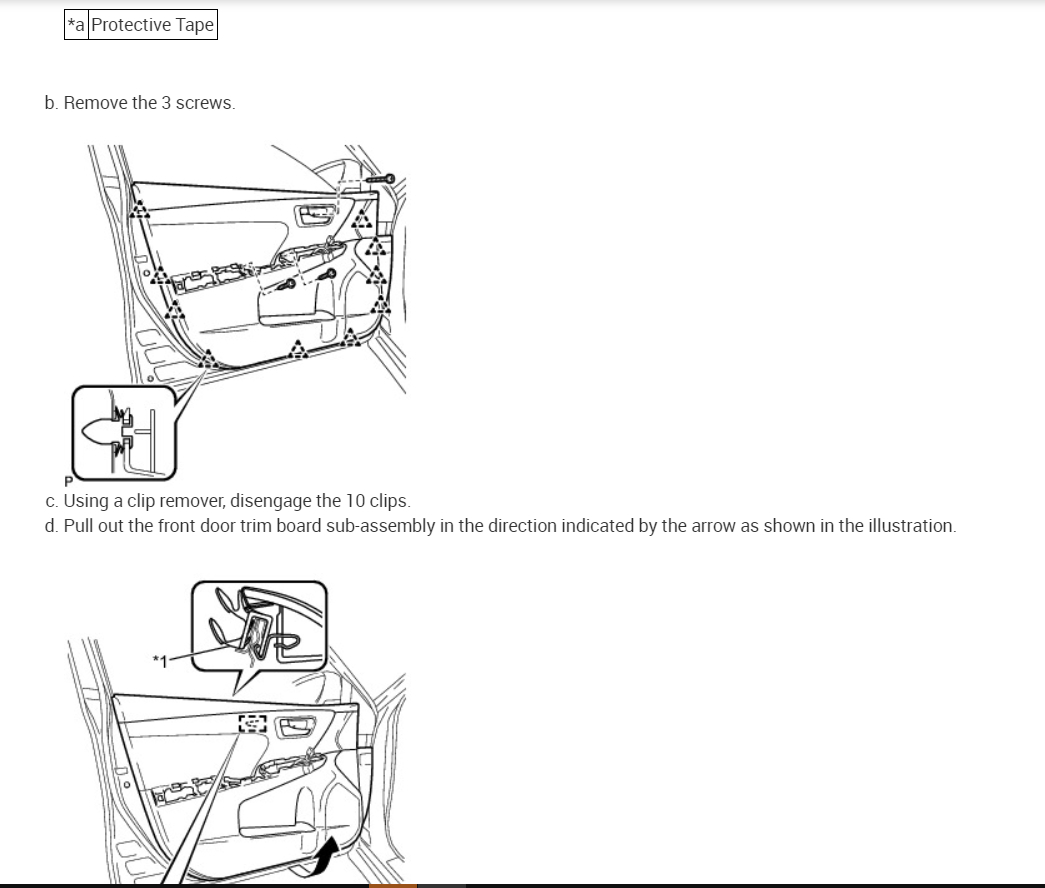 | *a | Protective Tape |
|---|---|

b. Remove the 3 screws.

P

c. Using a clip remover, disengage the 10 clips.

d. Pull out the front door trim board sub-assembly in the direction indicated by the arrow as shown in the illustration.

*1