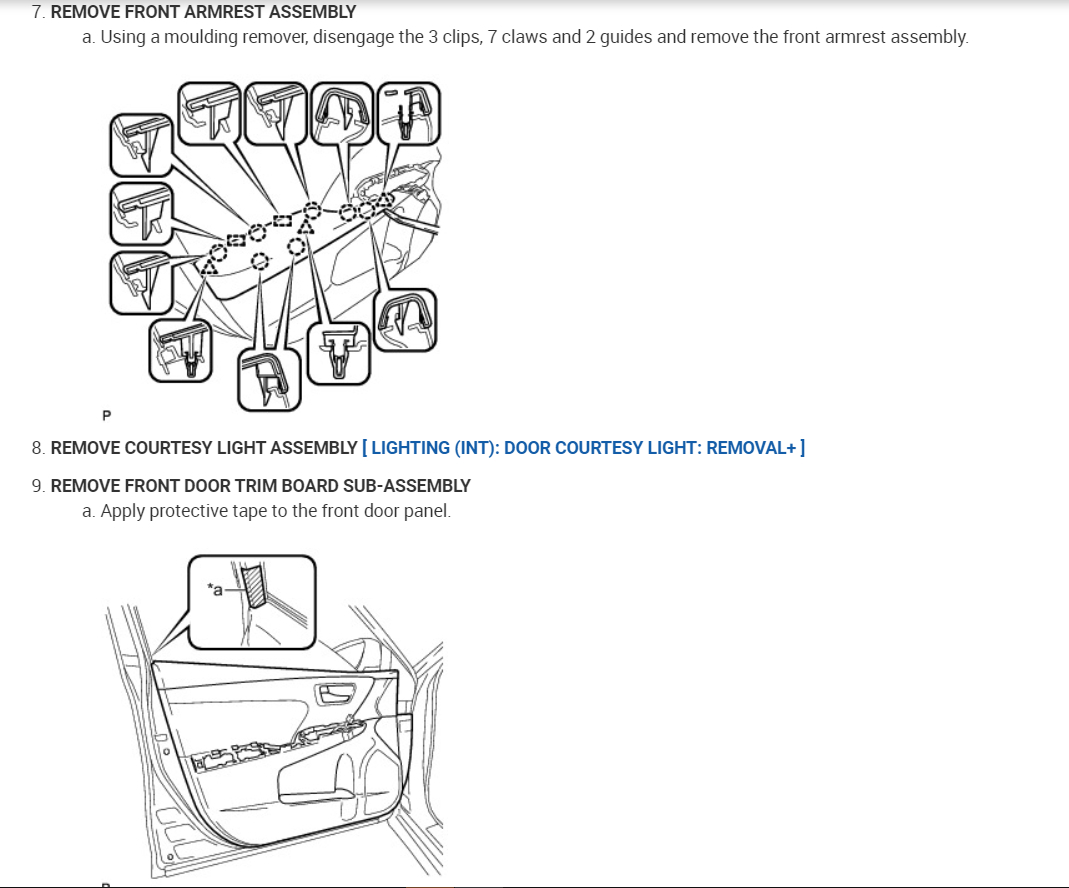 7. REMOVE FRONT ARMREST ASSEMBLY

a. Using a moulding remover, disengage the 3 clips, 7 claws and 2 guides and remove the front armrest assembly.

P

8. REMOVE COURTESY LIGHT ASSEMBLY [ LIGHTING (INT): DOOR COURTESY LIGHT: REMOVAL+ ]

9. REMOVE FRONT DOOR TRIM BOARD SUB-ASSEMBLY

a. Apply protective tape to the front door panel.

*a