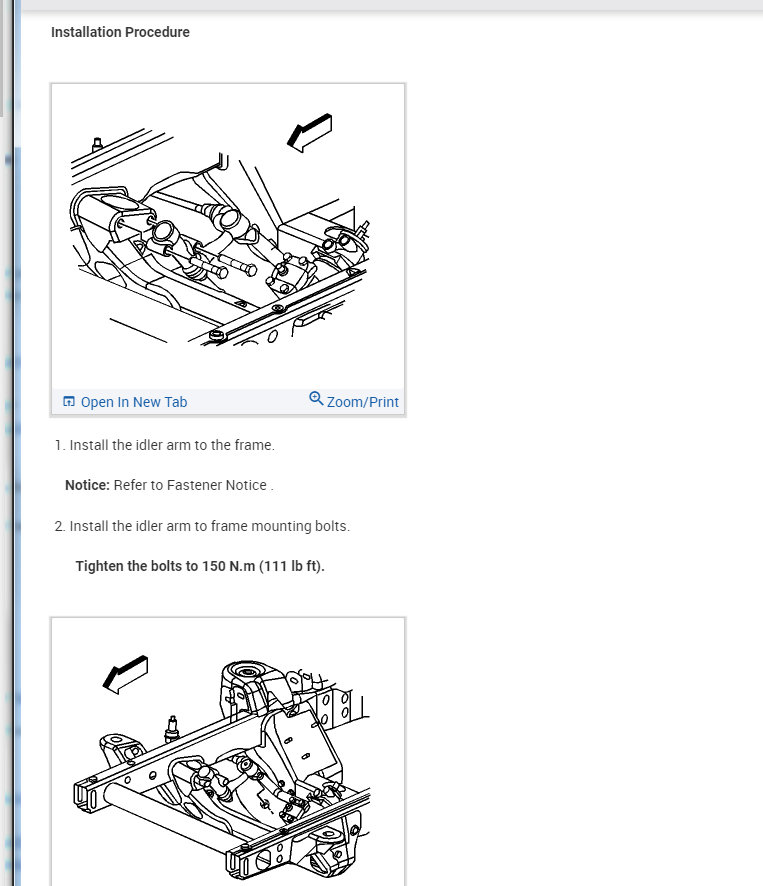 Installation Procedure

Open In New Tab

Zoom/Print

1. Install the idler arm to the frame.

Notice: Refer to Fastener Notice .

2. Install the idler arm to frame mounting bolts.

Tighten the bolts to 150 N.m (111 lb ft).