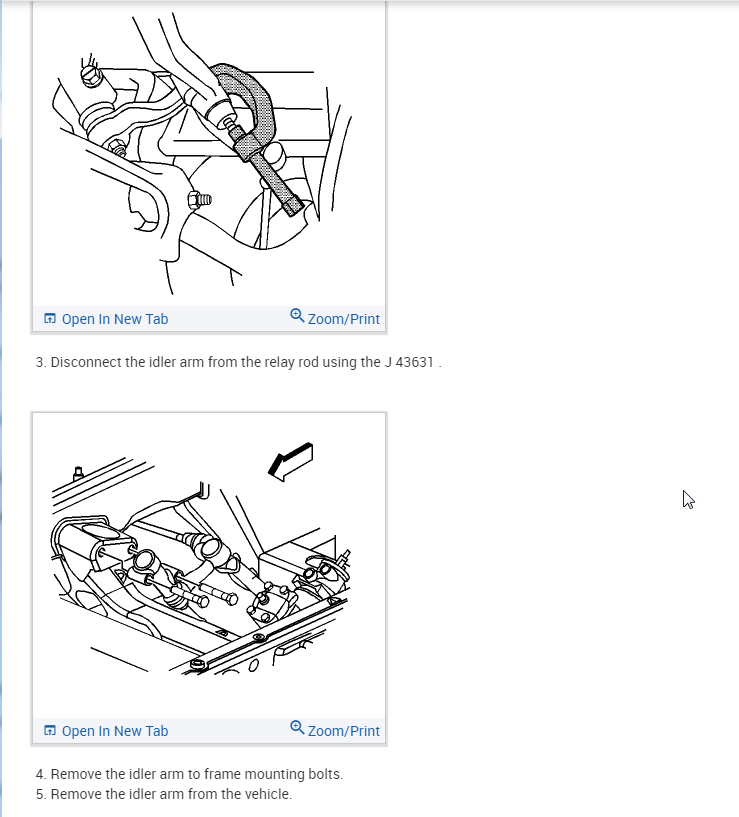 Open In New Tab
Zoom/Print

3. Disconnect the idler arm from the relay rod using the J 43631 .

Open In New Tab
Zoom/Print

4. Remove the idler arm to frame mounting bolts.
5. Remove the idler arm from the vehicle.