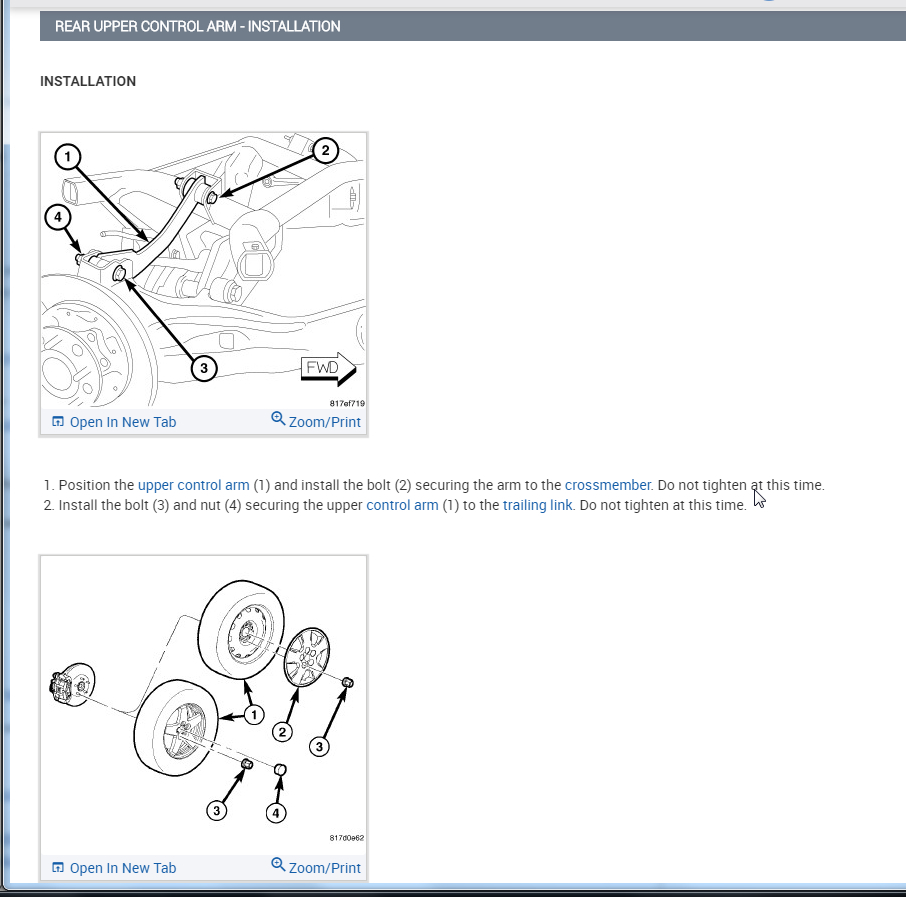 REAR UPPER CONTROL ARM - INSTALLATION

INSTALLATION

1
2
4
3
FWD
817ef719

Open In New Tab
Zoom/Print

1. Position the upper control arm (1) and install the bolt (2) securing the arm to the crossmember. Do not tighten at this time.
2. Install the bolt (3) and nut (4) securing the upper control arm (1) to the trailing link. Do not tighten at this time.

1
2
3
3
4
817d0e62

Open In New Tab
Zoom/Print