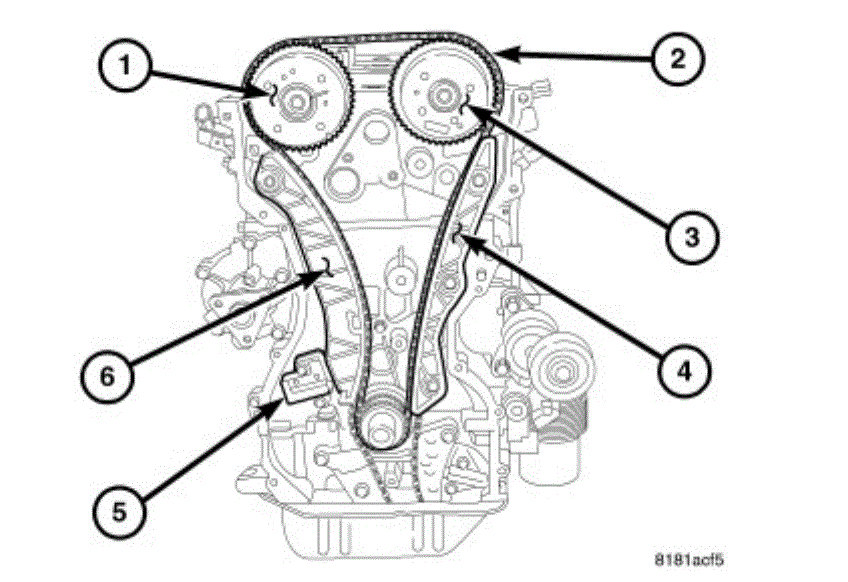 1
2
3
4
6
5
8181acf5